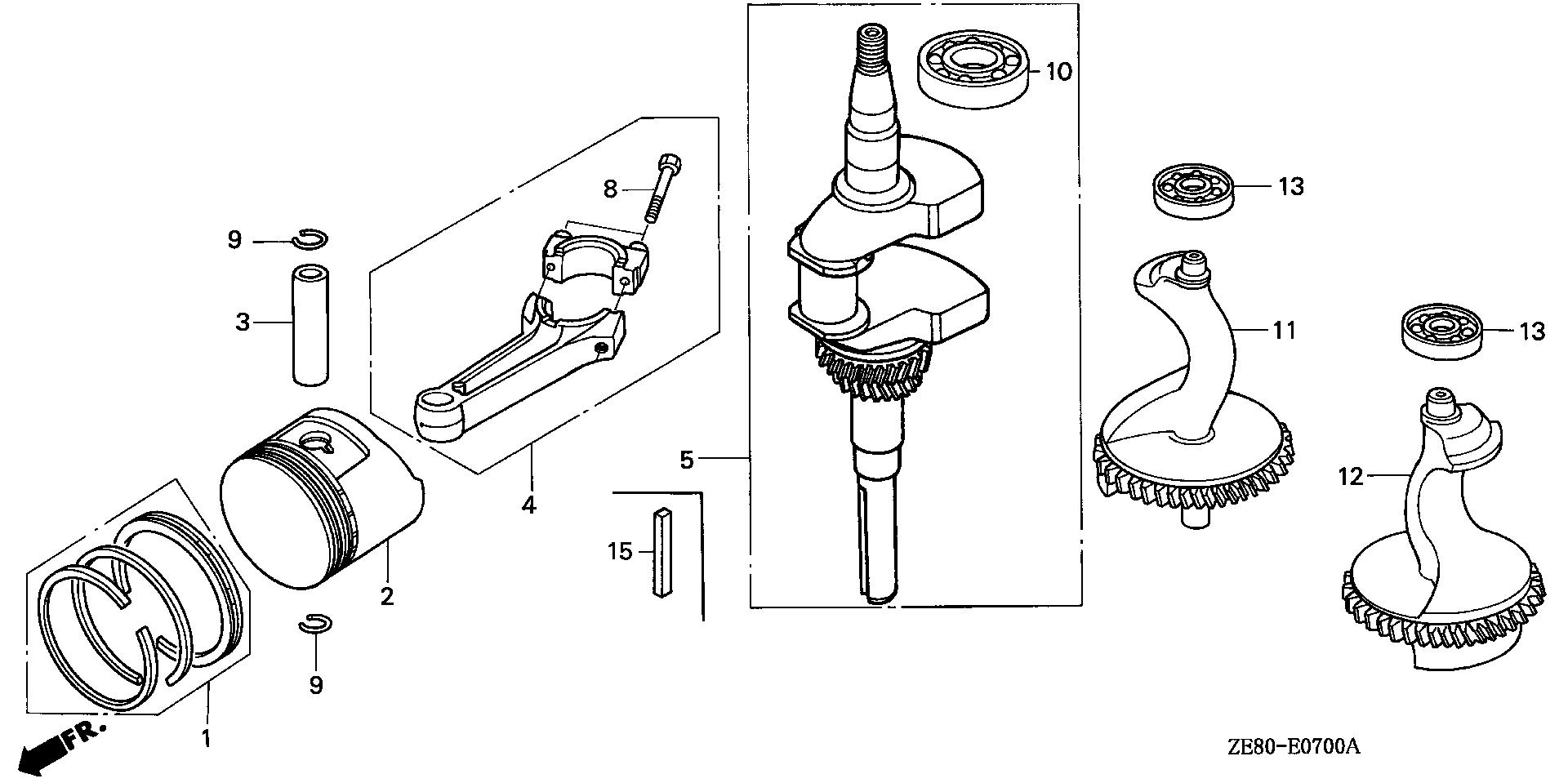 10

8

13

9

3

11

13

5

4

12

15

2

9

1

FR.

ZE80-E0700A